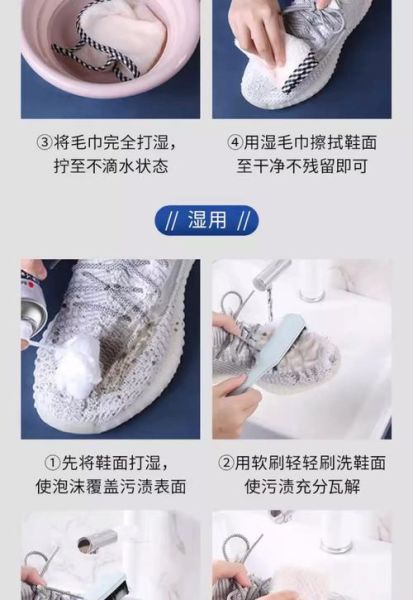 ③将毛巾完全打湿，拧至不滴水状态

④用湿毛巾擦拭鞋面至干净不残留即可

// 湿用 //

①先将鞋面打湿，使泡沫覆盖污渍表面

②用软刷轻轻刷洗鞋面使污渍充分瓦解