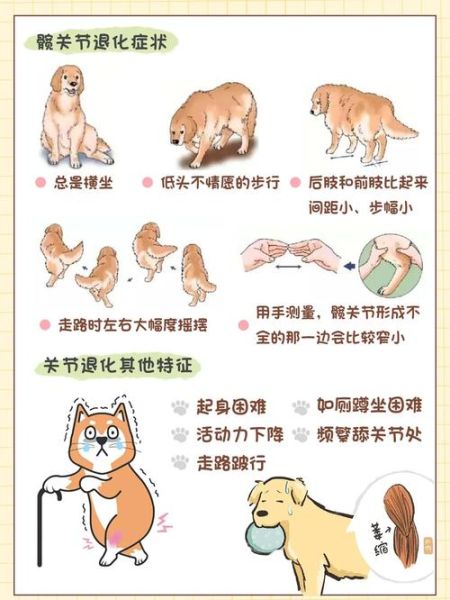 髋关节退化症状

总是横坐

低头不情愿的步行

后肢和前肢比起来间距小、步幅小

走路时左右大幅度摇摆

用手测量，髋关节形成不全的那一边会比较窄小

关节退化其他特征

起身困难

如厕蹲坐困难

活动力下降

频繁舔关节处

走路跛行

萎缩