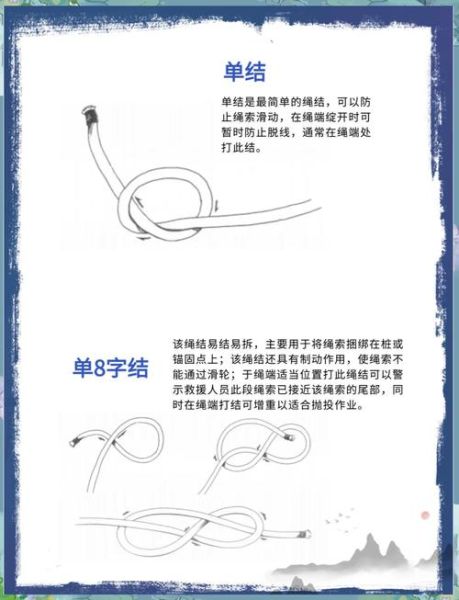 单结

单结是最简单的绳结，可以防止绳索滑动，在绳端绽开时可暂时防止脱线，通常在绳端处打此结。

单8字结

该绳结易结易拆，主要用于将绳索捆绑在桩或锚固点上；该绳结还具有制动作用，使绳索不能通过滑轮；于绳端适当位置打此绳结可以警示救援人员此段绳索已接近该绳索的尾部，同时在绳端打结可增重以适合抛投作业。