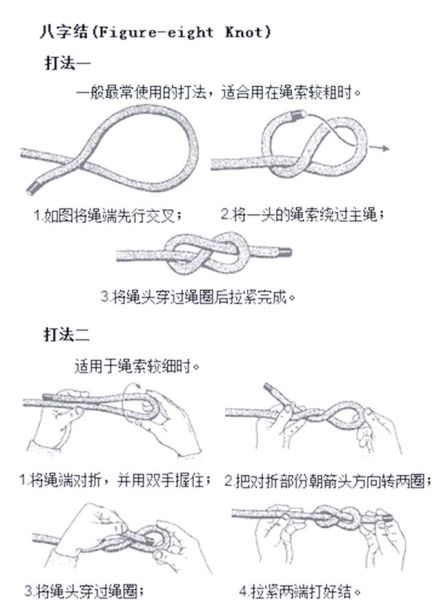 八字结(Figure-eight Knot)

打法一

一般最常使用的打法，适合用在绳索较粗时。

1.如图将绳端先行交叉；

2.将一头的绳索绕过主绳；

3.将绳头穿过绳圈后拉紧完成。

打法二

适用于绳索较细时。

1.将绳端对折，并用双手握住；

2.把对折部份朝箭头方向转两圈；

3.将绳头穿过绳圈；

4.拉紧两端打好结。